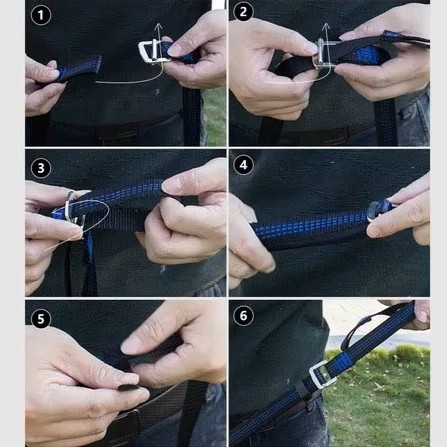 1

2

3

4

5

6